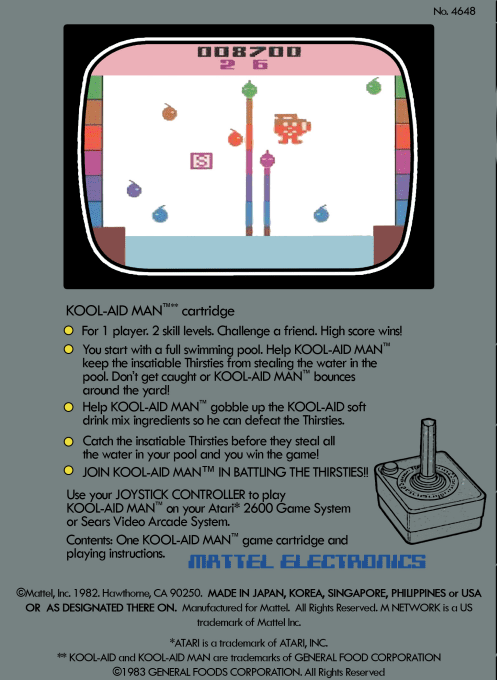 No. 4648

008700
2 6

S

KOOL-AID MAN™** cartridge

For 1 player. 2 skill levels. Challenge a friend. High score wins!

You start with a full swimming pool. Help KOOL-AID MAN™ keep the insatiable Thirsties from stealing the water in the pool. Don't get caught or KOOL-AID MAN™ bounces around the yard!

Help KOOL-AID MAN™ gobble up the KOOL-AID soft drink mix ingredients so he can defeat the Thirsties.

Catch the insatiable Thirsties before they steal all the water in your pool and you win the game!

JOIN KOOL-AID MAN™ IN BATTLING THE THIRSTIES!!

Use your JOYSTICK CONTROLLER to play KOOL-AID MAN™ on your Atari* 2600 Game System or Sears Video Arcade System.

Contents: One KOOL-AID MAN™ game cartridge and playing instructions.

MATTEL ELECTRONICS

©Mattel, Inc. 1982. Hawthorne, CA 90250. MADE IN JAPAN, KOREA, SINGAPORE, PHILIPPINES or USA OR AS DESIGNATED THERE ON. Manufactured for Mattel. All Rights Reserved. M NETWORK is a US trademark of Mattel Inc.

*ATARI is a trademark of ATARI, INC.
** KOOL-AID and KOOL-AID MAN are trademarks of GENERAL FOOD CORPORATION
©1983 GENERAL FOODS CORPORATION. All Rights Reserved